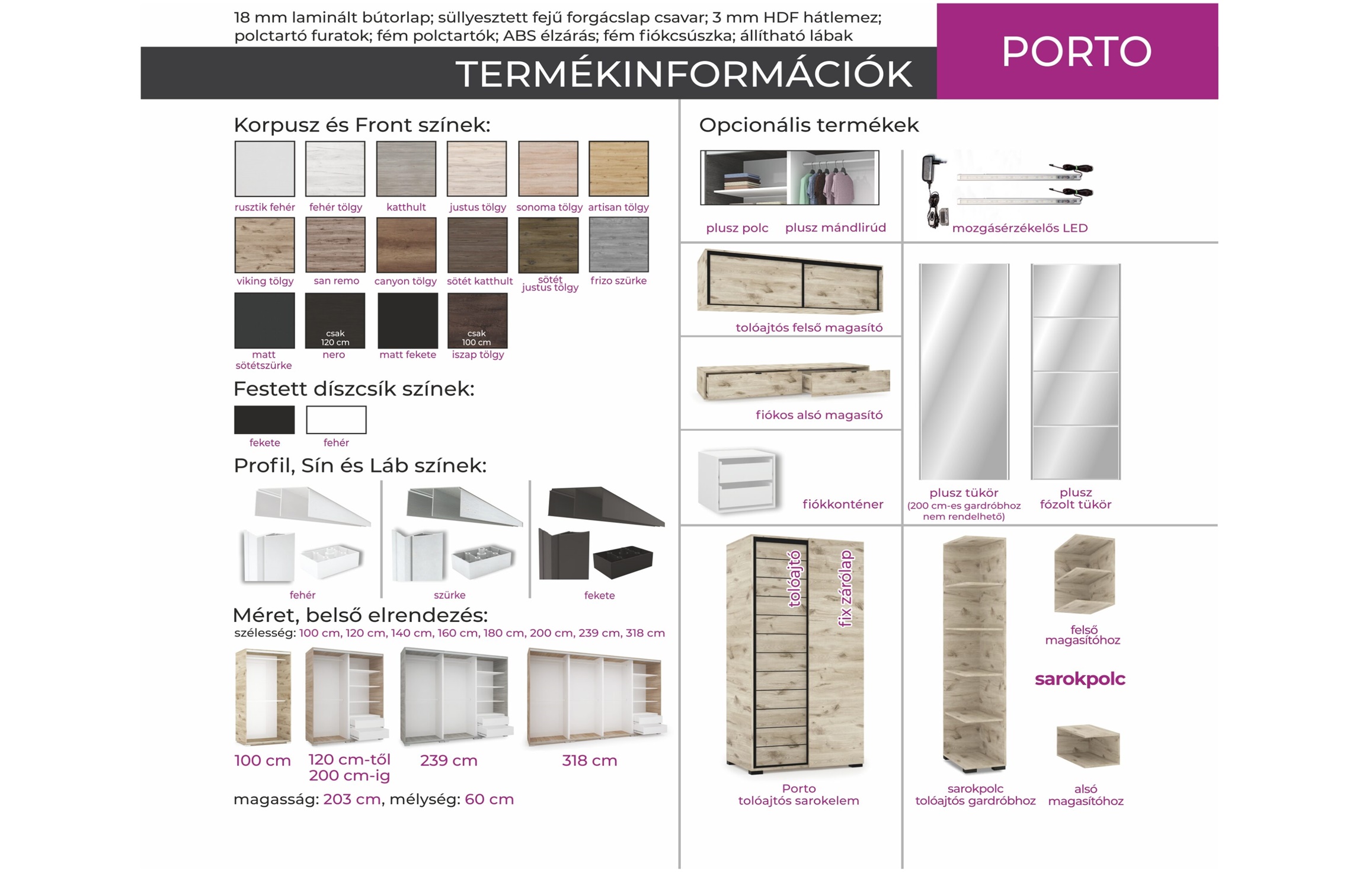 18 mm laminált bútorlap; süllyesztett fejű forgácslap csavar; 3 mm HDF hátlemez; polctartó furatok; fém polctartók; ABS élzárás; fém fiókcsúszka; állítható lábak

TERMÉKINFORMÁCIÓK

PORTO

Korpusz és Front színek:

rusztik fehér
fehér tölgy
katthult
justus tölgy
sonoma tölgy
artisan tölgy
viking tölgy
san remo
canyon tölgy
sötét katthult
sötét justus tölgy
frizo szürke
matt sötétszürke
csak 120 cm
nero
matt fekete
csak 100 cm
iszap tölgy

Festett díszcsík színek:

fekete
fehér

Profil, Sín és Láb színek:

fehér
szürke
fekete

Méret, belső elrendezés:

szélesség: 100 cm, 120 cm, 140 cm, 160 cm, 180 cm, 200 cm, 239 cm, 318 cm

100 cm
120 cm-től 200 cm-ig
239 cm
318 cm

magasság: 203 cm, mélység: 60 cm

Opcionális termékek

plusz polc
plusz mándlirúd
mozgásérzékelős LED
tolóajtós felső magasító
fiókos alsó magasító
fiókkonténer
plusz tükör
(200 cm-es gardróbhoz nem rendelhető)
plusz fózolt tükör
tolóajtó
fix zárólap
Porto tolóajtós sarokelem
felső magasítóhoz
sarokpolc
sarokpolc tolóajtós gardróbhoz
alsó magasítóhoz